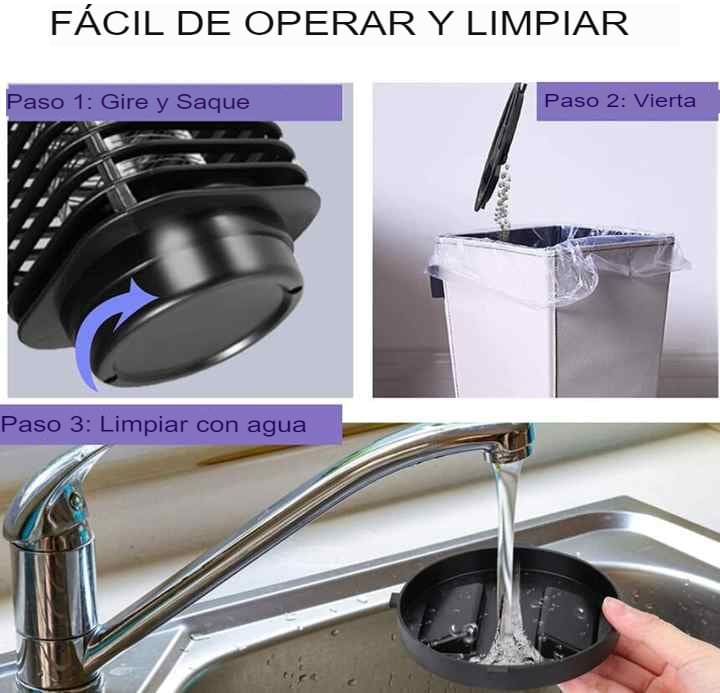 FÁCIL DE OPERAR Y LIMPIAR

Paso 1: Gire y Saque

Paso 2: Vierta

Paso 3: Limpiar con agua