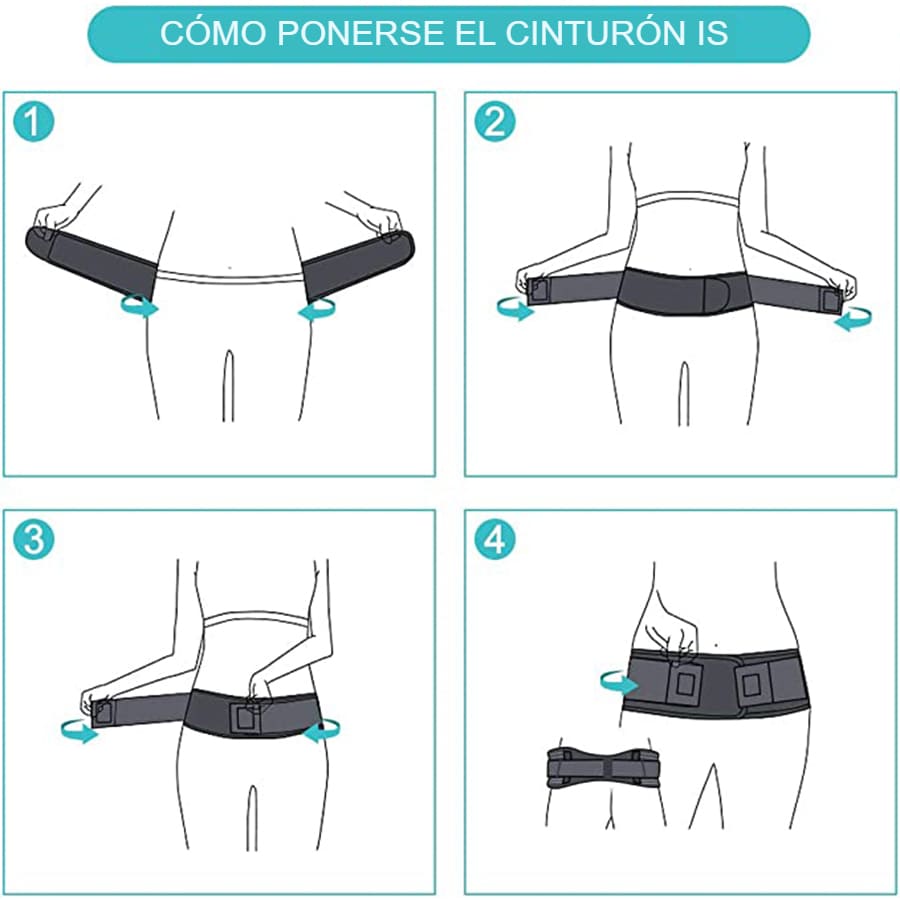 CÓMO PONERSE EL CINTURÓN IS

1

2

3

4