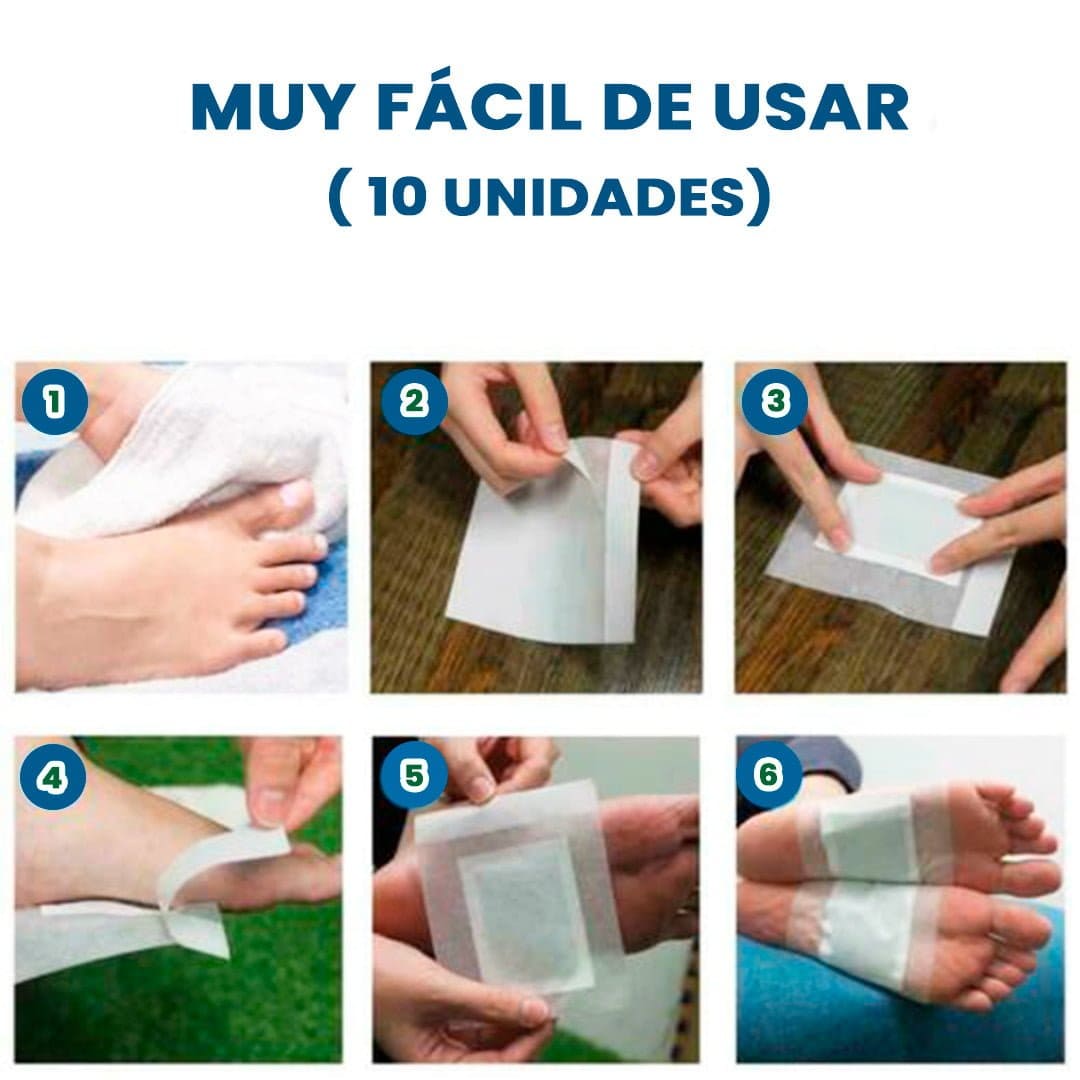 MUY FÁCIL DE USAR
( 10 UNIDADES)

1

2

3

4

5

6