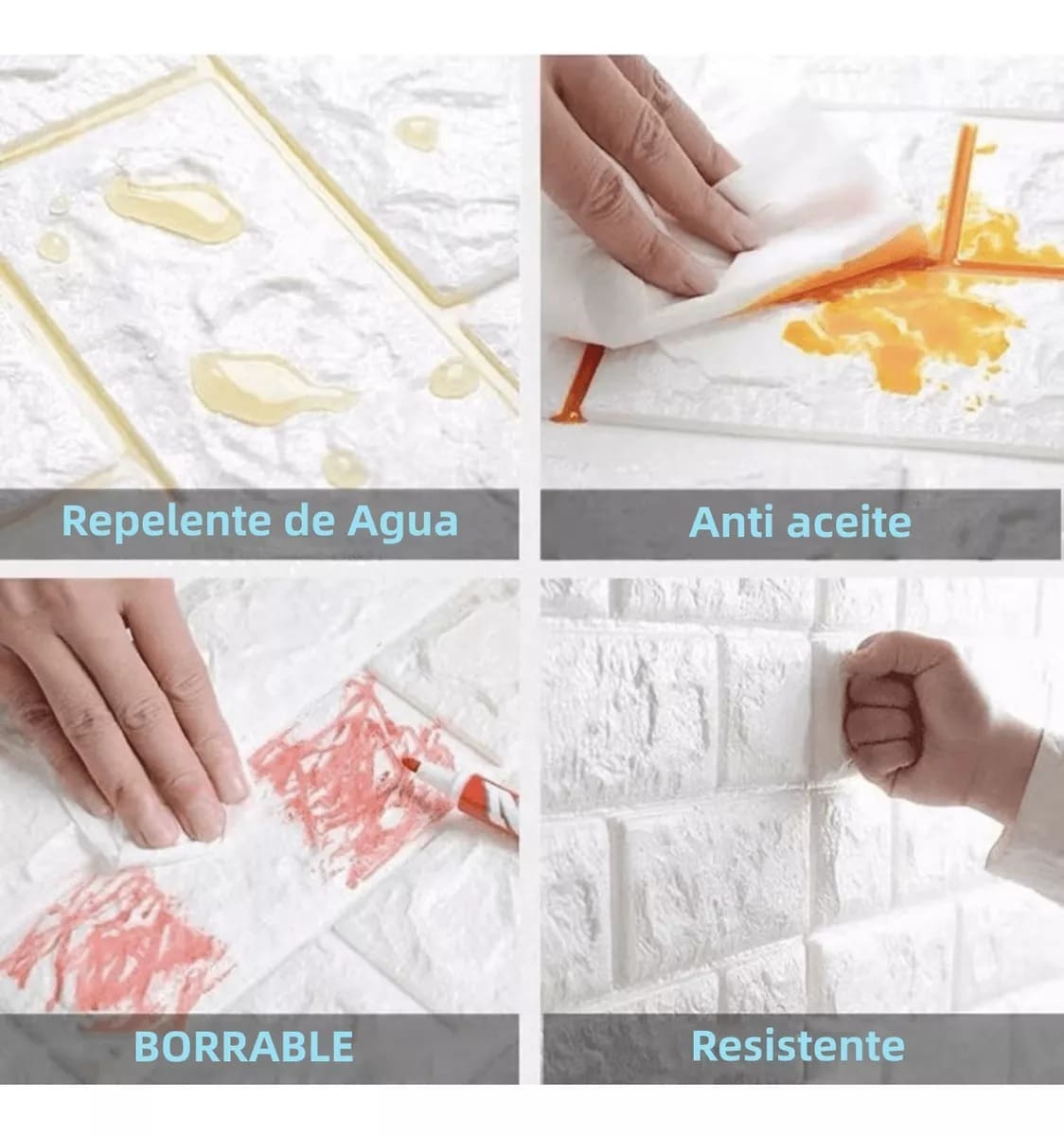 Repelente de Agua

Anti aceite

BORRABLE

Resistente