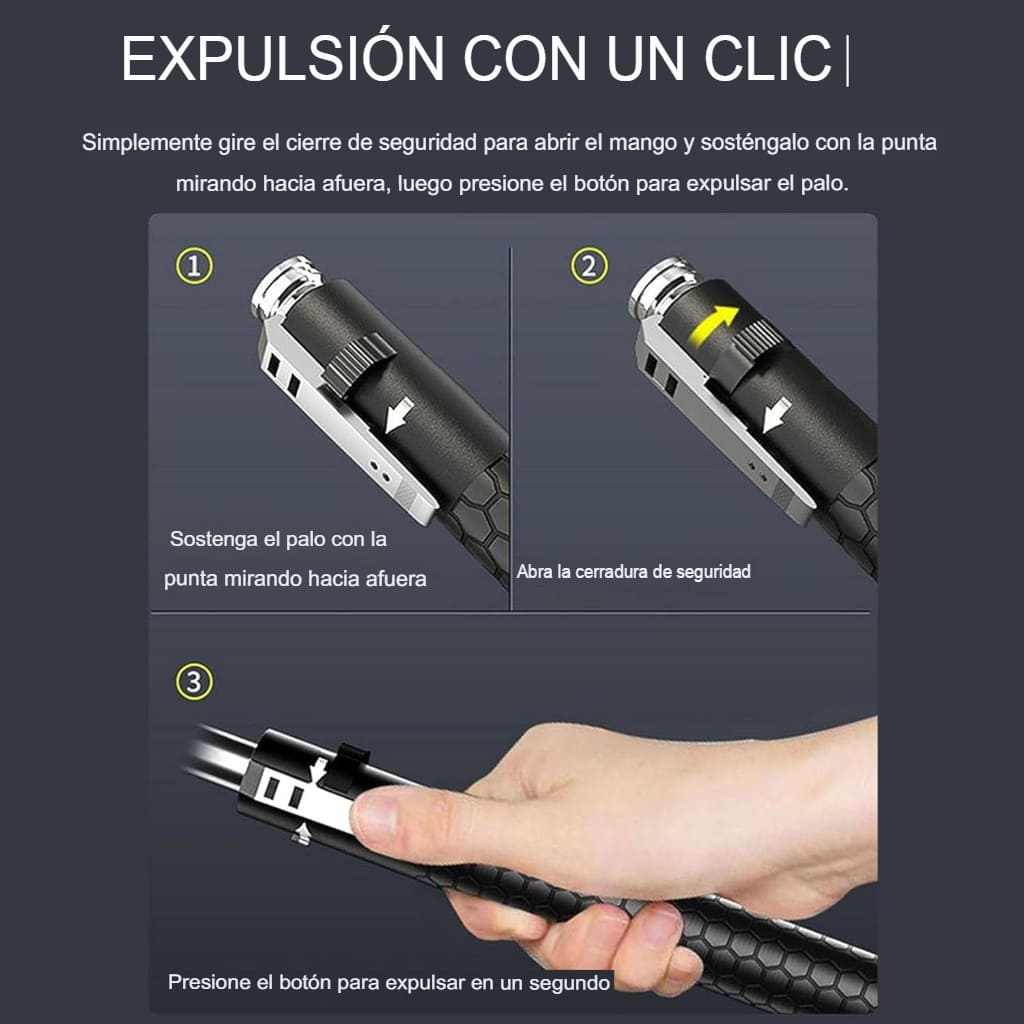 EXPULSIÓN CON UN CLIC

Simplemente gire el cierre de seguridad para abrir el mango y sosténgalo con la punta mirando hacia afuera, luego presione el botón para expulsar el palo.

①

Sostenga el palo con la punta mirando hacia afuera

②

Abra la cerradura de seguridad

③

Presione el botón para expulsar en un segundo